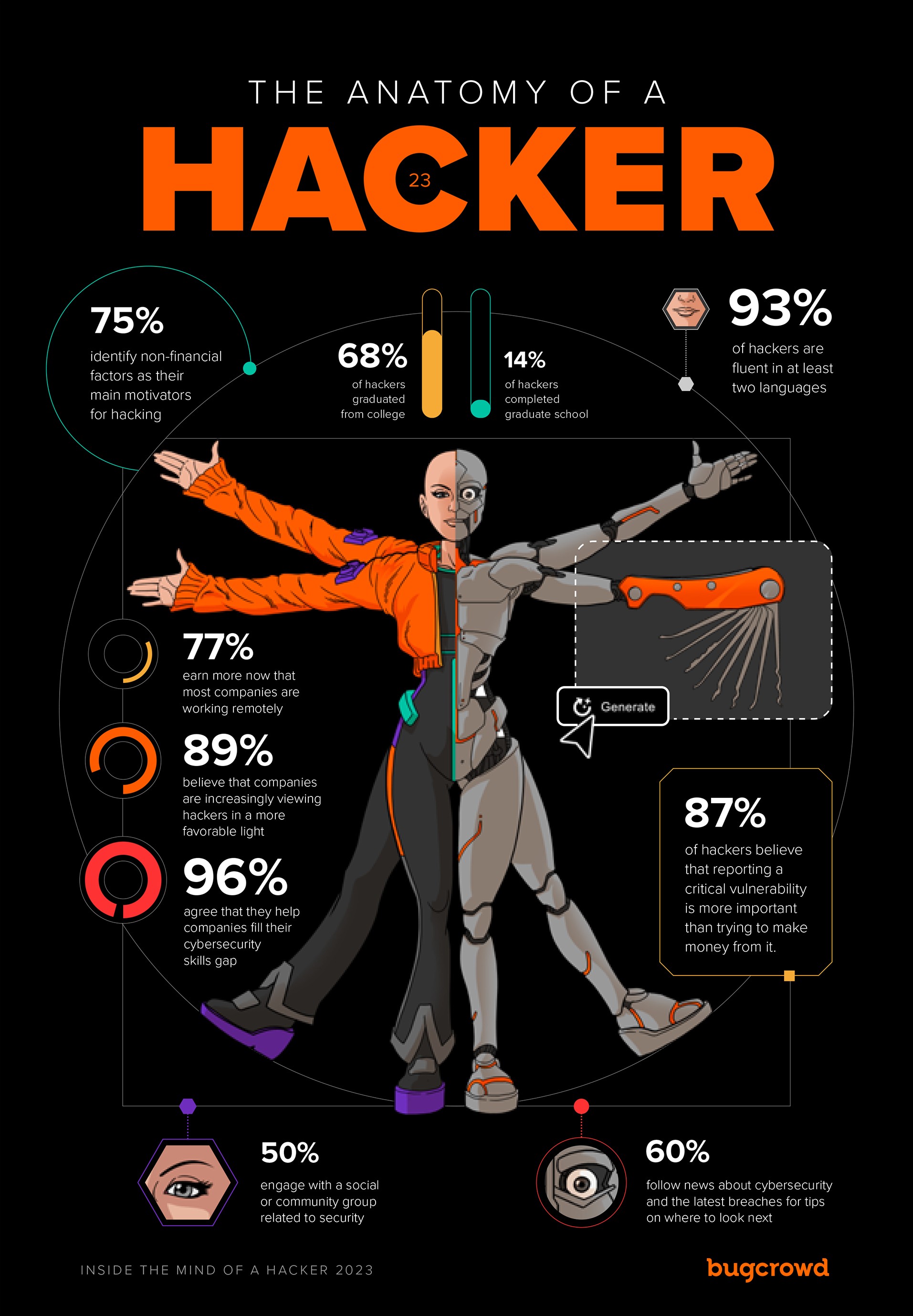 THE ANATOMY OF A

HACKER

23

75%

identify non-financial factors as their main motivators for hacking

68%

of hackers graduated from college

14%

of hackers completed graduate school

93%

of hackers are fluent in at least two languages

77%

earn more now that most companies are working remotely

89%

believe that companies are increasingly viewing hackers in a more favorable light

96%

agree that they help companies fill their cybersecurity skills gap

Generate

87%

of hackers believe that reporting a critical vulnerability is more important than trying to make money from it.

50%

engage with a social or community group related to security

60%

follow news about cybersecurity and the latest breaches for tips on where to look next

INSIDE THE MIND OF A HACKER 2023

bugcrowd